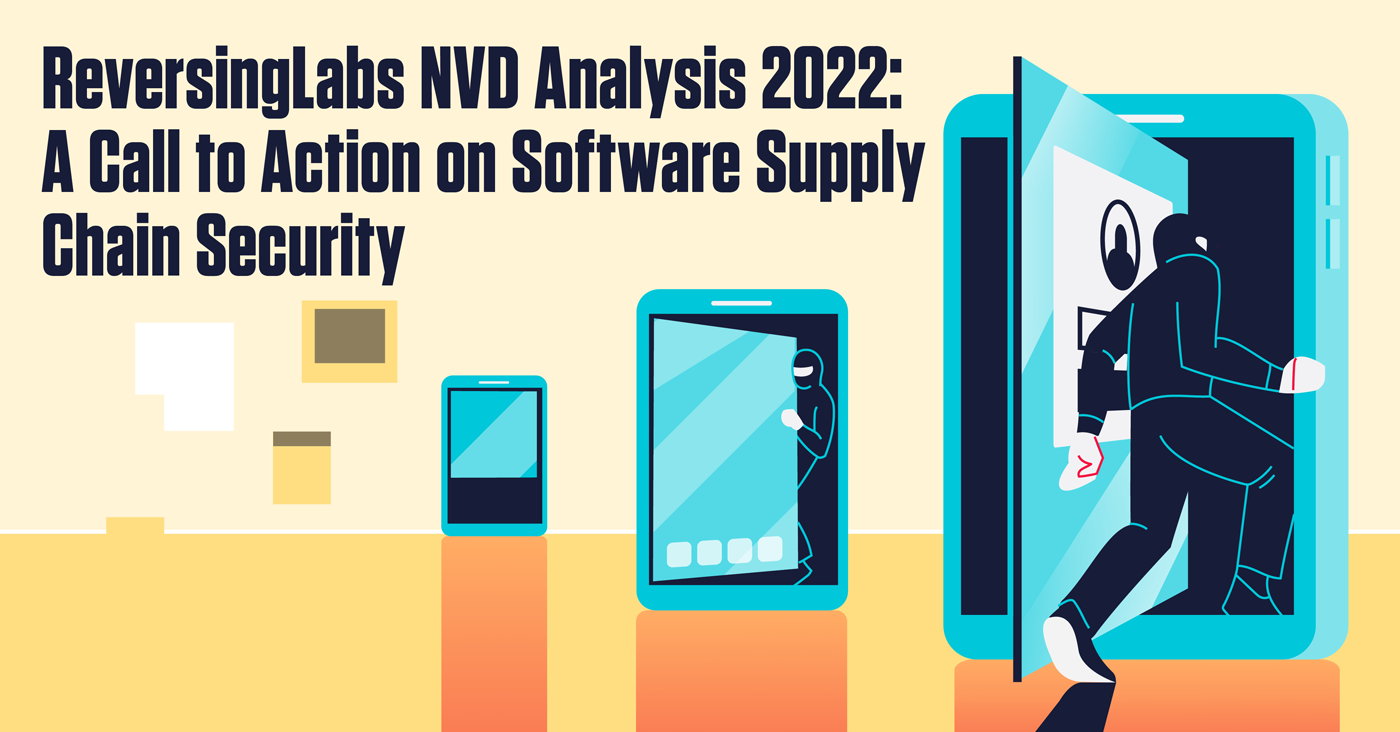 ReversingLabs NVD Analysis 2022: A Call to Action on Software Supply Chain Security