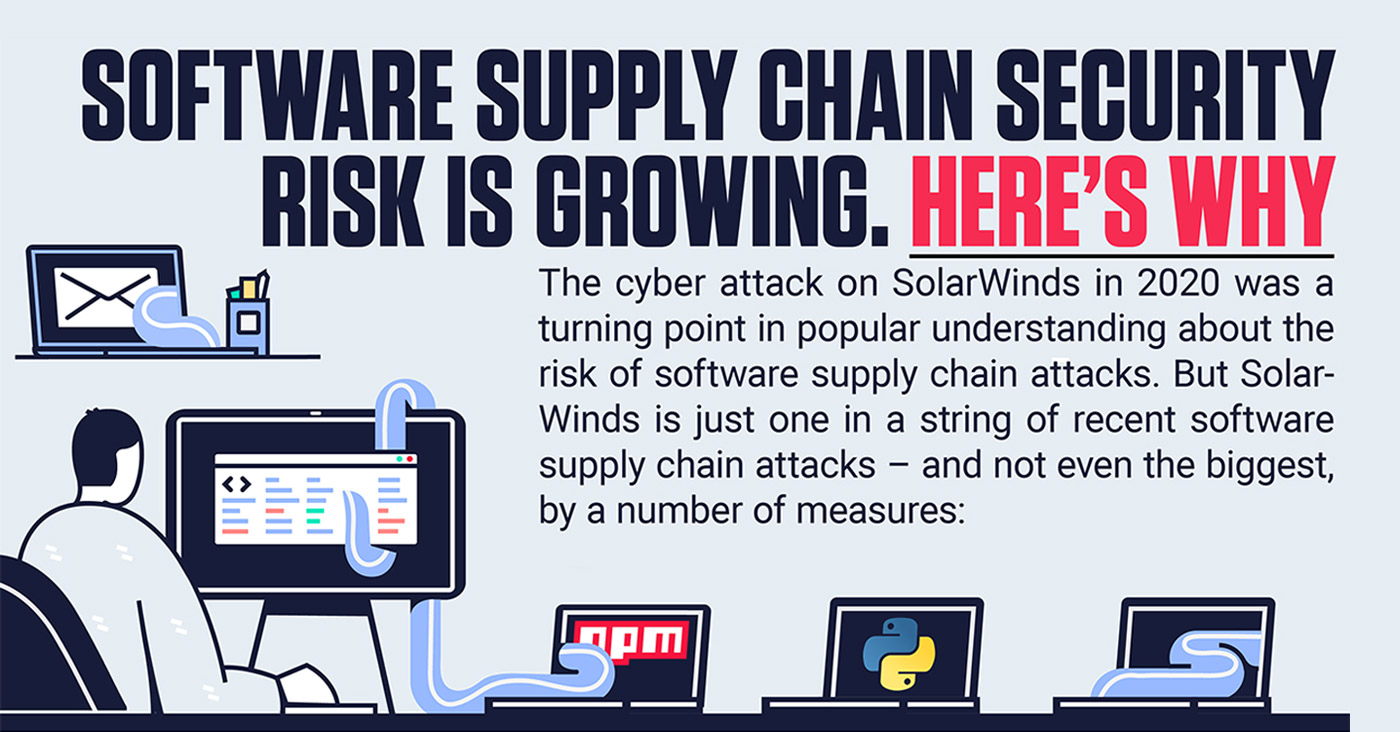 SOFTWARE SUPPLY CHAIN SECURITY RISK IS GROWING. HERE'S WHY

The cyber attack on SolarWinds in 2020 was a turning point in popular understanding about the risk of software supply chain attacks. But SolarWinds is just one in a string of recent software supply chain attacks – and not even the biggest, by a number of measures:

npm